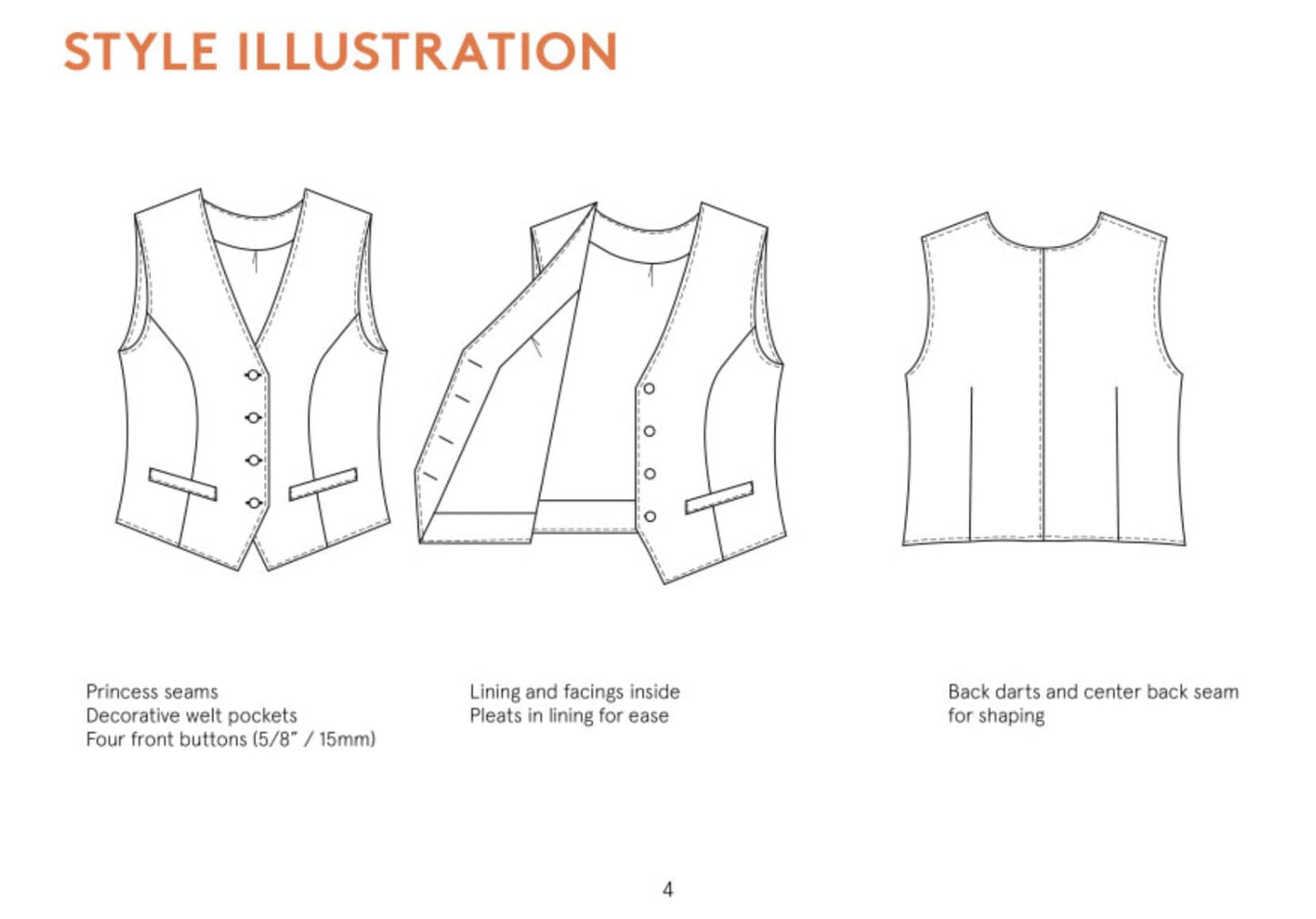 STYLE ILLUSTRATION

Princess seams
Decorative welt pockets
Four front buttons (5/8" / 15mm)

Lining and facings inside
Pleats in lining for ease

Back darts and center back seam for shaping

4